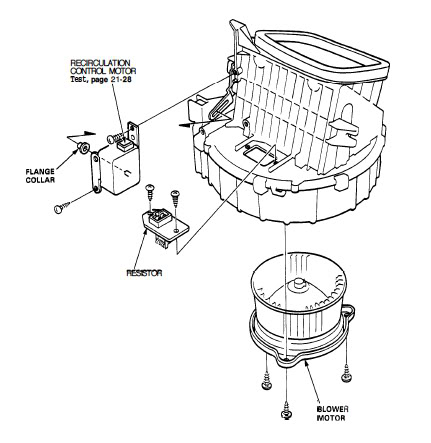 RECIRCULATION CONTROL MOTOR
Test, page 21-28

FLANGE COLLAR

RESISTOR

BLOWER MOTOR