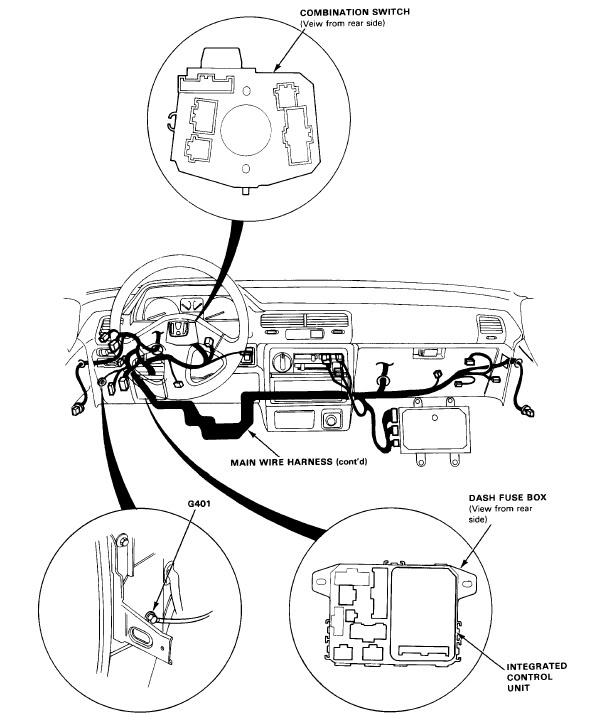 COMBINATION SWITCH
(Veiw from rear side)

MAIN WIRE HARNESS (cont'd)

G401

DASH FUSE BOX
(View from rear side)

INTEGRATED CONTROL UNIT