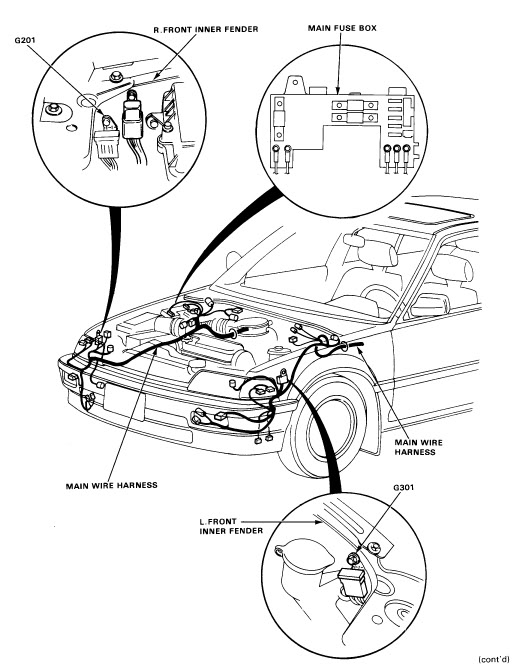 G201

R.FRONT INNER FENDER

MAIN FUSE BOX

MAIN WIRE HARNESS

MAIN WIRE HARNESS

G301

L.FRONT INNER FENDER

(cont'd)