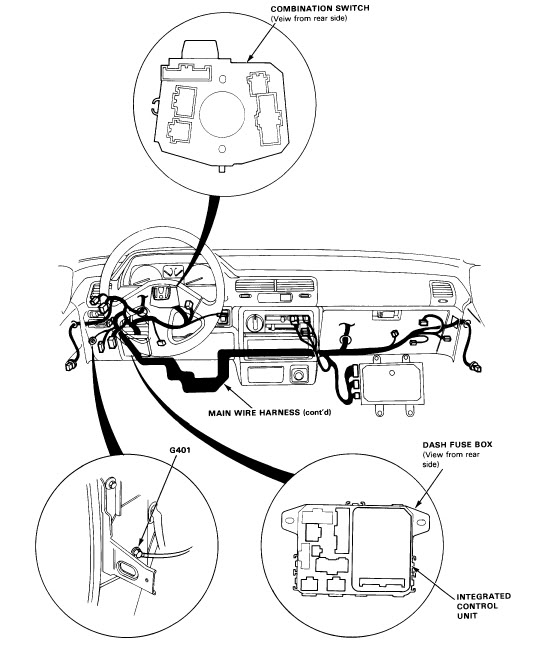 COMBINATION SWITCH
(Veiw from rear side)

MAIN WIRE HARNESS (cont'd)

G401

DASH FUSE BOX
(View from rear side)

INTEGRATED CONTROL UNIT