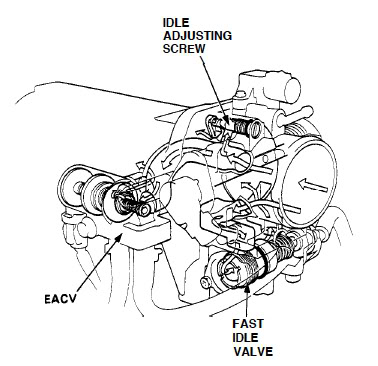 IDLE
ADJUSTING
SCREW

EACV

FAST
IDLE
VALVE