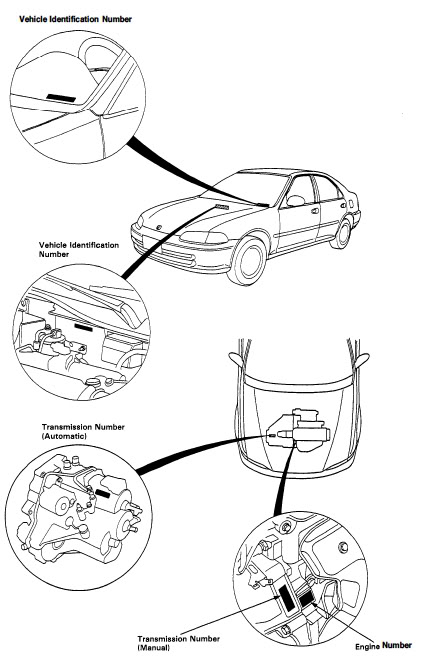 Vehicle Identification Number

Vehicle Identification Number

Transmission Number (Automatic)

Transmission Number (Manual)

Engine Number